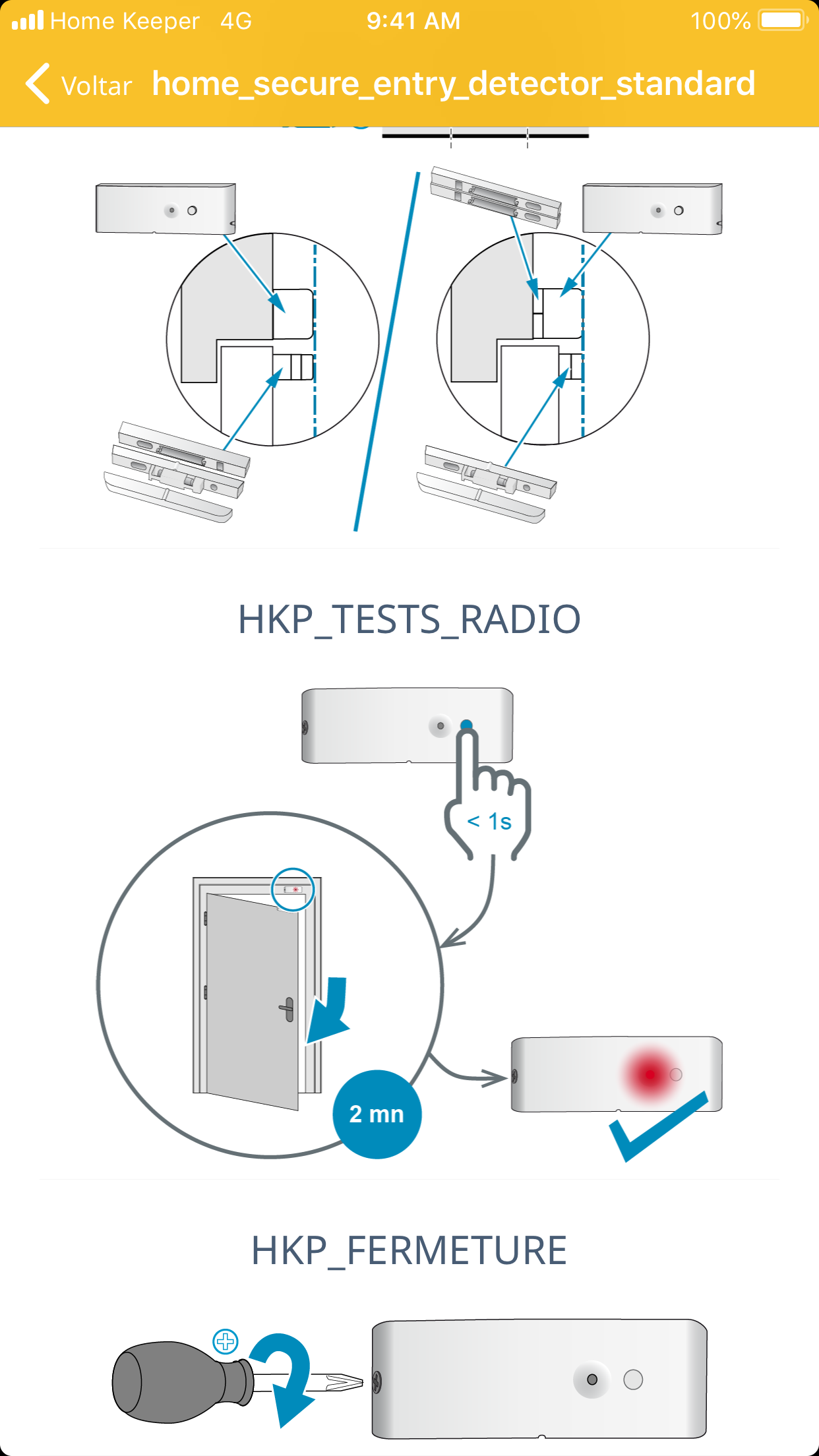 Home Keeper 4G 9:41 AM 100%

Voltar home_secure_entry_detector_standard

HKP_TESTS_RADIO

< 1s

2 mn

HKP_FERMETURE